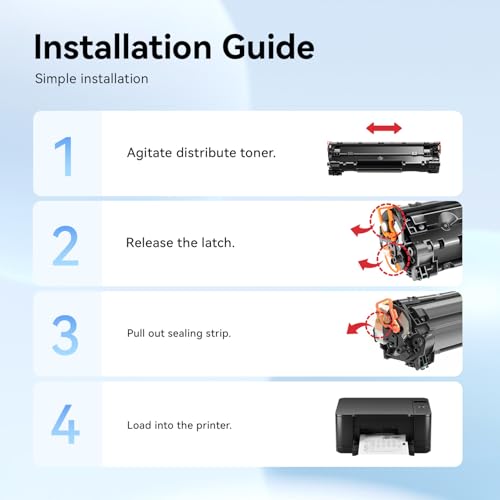 Installation Guide

Simple installation

1

Agitate distribute toner.

2

Release the latch.

3

Pull out sealing strip.

4

Load into the printer.