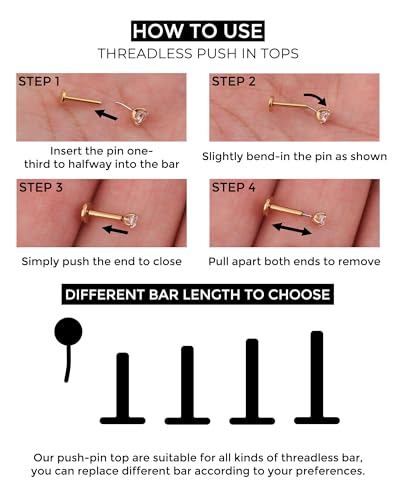 HOW TO USE
THREADLESS PUSH IN TOPS

STEP 1
Insert the pin one-third to halfway into the bar

STEP 2
Slightly bend-in the pin as shown

STEP 3
Simply push the end to close

STEP 4
Pull apart both ends to remove

DIFFERENT BAR LENGTH TO CHOOSE

Our push-pin top are suitable for all kinds of threadless bar, you can replace different bar according to your preferences.