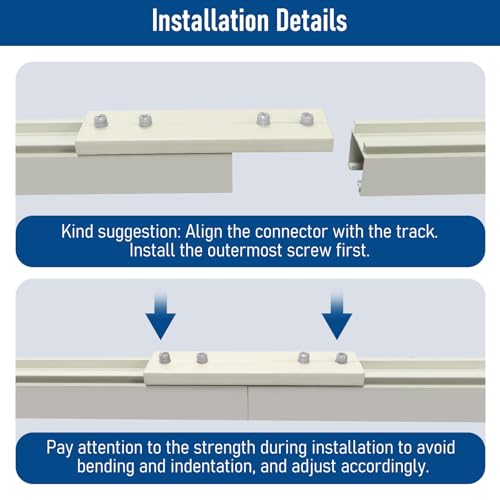 Installation Details

Kind suggestion: Align the connector with the track. Install the outermost screw first.

Pay attention to the strength during installation to avoid bending and indentation, and adjust accordingly.