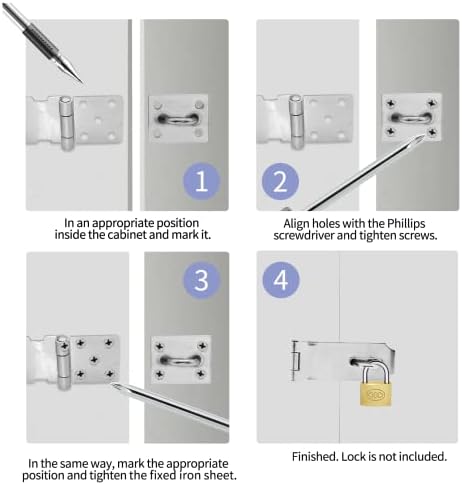 1

In an appropriate position inside the cabinet and mark it.

2

Align holes with the Phillips screwdriver and tighten screws.

3

In the same way, mark the appropriate position and tighten the fixed iron sheet.

4

Finished. Lock is not included.