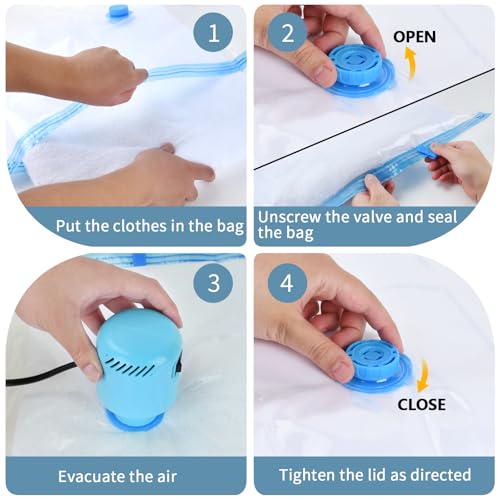 1

Put the clothes in the bag

2

OPEN

Unscrew the valve and seal the bag

3

Evacuate the air

4

CLOSE

Tighten the lid as directed