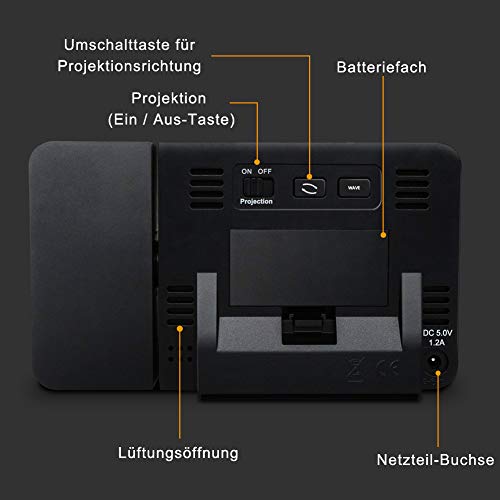 Umschalttaste für Projektionsrichtung

Batteriefach

Projektion
(Ein / Aus-Taste)

ON OFF
Projection

WAVE

DC 5.0V
1.2A

CE

Lüftungsöffnung

Netzteil-Buchse