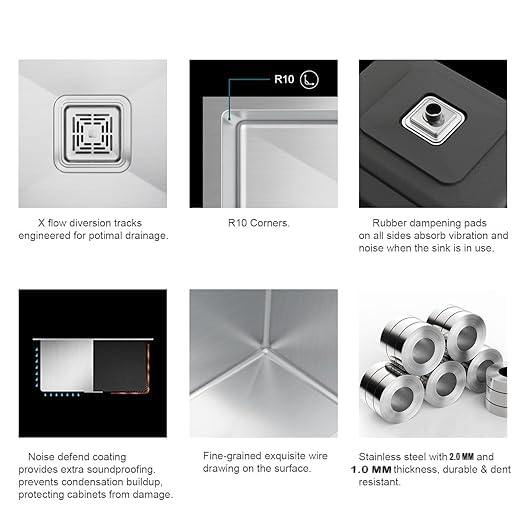 R10

X flow diversion tracks engineered for potimal drainage.

R10 Corners.

Rubber dampening pads on all sides absorb vibration and noise when the sink is in use.

Noise defend coating provides extra soundproofing. prevents condensation buildup, protecting cabinets from damage.

Fine-grained exquisite wire drawing on the surface.

Stainless steel with 2.0 MM and 1.0 MM thickness, durable & dent resistant.