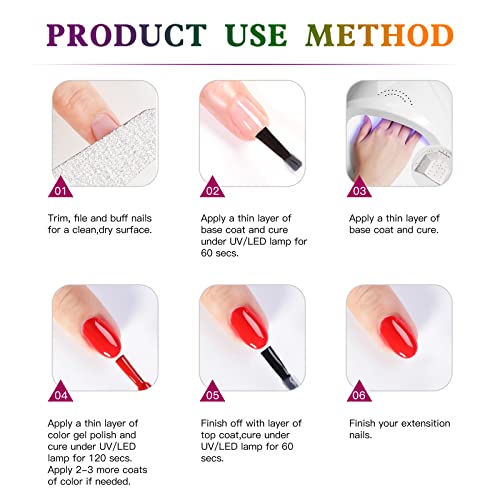 PRODUCT USE METHOD

01

Trim, file and buff nails for a clean,dry surface.

02

Apply a thin layer of base coat and cure under UV/LED lamp for 60 secs.

03

Apply a thin layer of base coat and cure.

04

Apply a thin layer of color gel polish and cure under UV/LED lamp for 120 secs. Apply 2-3 more coats of color if needed.

05

Finish off with layer of top coat,cure under UV/LED lamp for 60 secs.

06

Finish your extension nails.