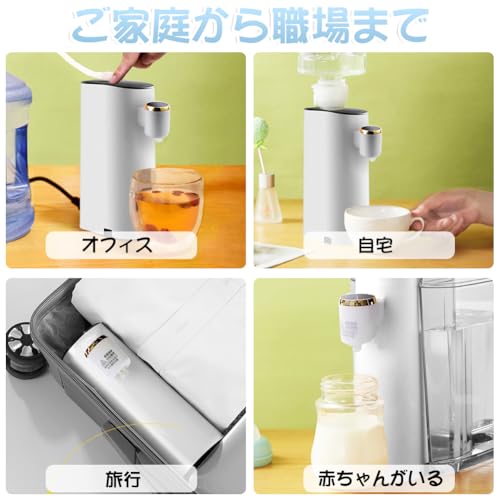 ご家庭から職場まで

オフィス

自宅

旅行

赤ちゃんがいる