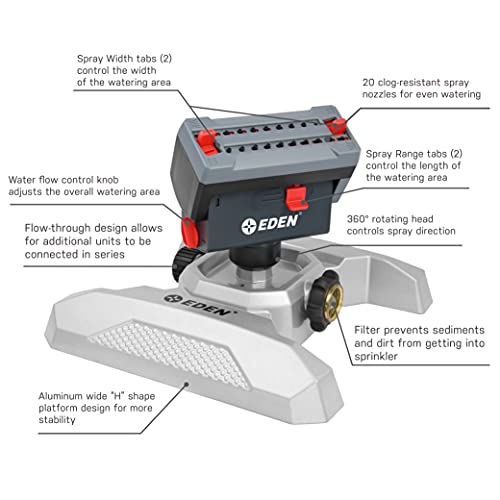 Spray Width tabs (2) control the width of the watering area

20 clog-resistant spray nozzles for even watering

Spray Range tabs (2) control the length of the watering area

Water flow control knob adjusts the overall watering area

EDEN

360° rotating head controls spray direction

Flow-through design allows for additional units to be connected in series

EDEN

Filter prevents sediments and dirt from getting into sprinkler

Aluminum wide "H" shape platform design for more stability