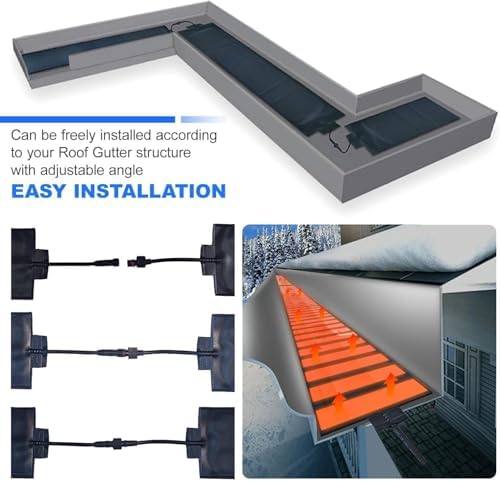 Can be freely installed according to your Roof Gutter structure with adjustable angle

EASY INSTALLATION