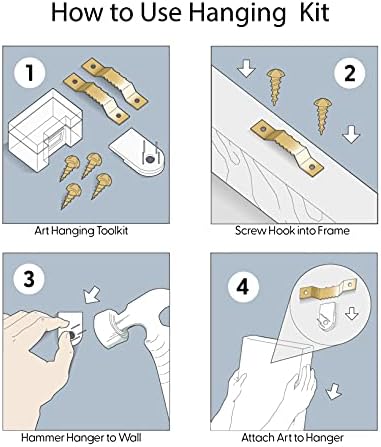 How to Use Hanging Kit

1

Art Hanging Toolkit

2

Screw Hook into Frame

3

Hammer Hanger to Wall

4

Attach Art to Hanger