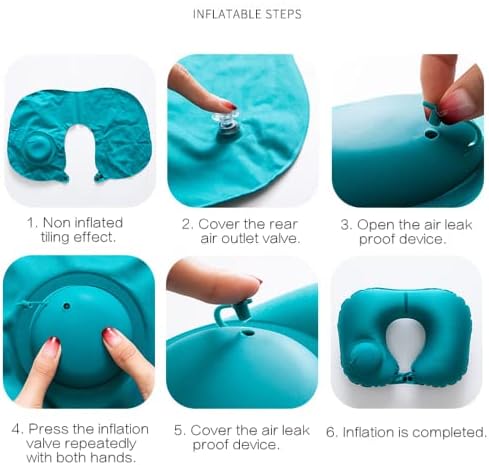 INFLATABLE STEPS

1. Non inflated tiling effect.

2. Cover the rear air outlet valve.

3. Open the air leak proof device.

4. Press the inflation valve repeatedly with both hands.

5. Cover the air leak proof device.

6. Inflation is completed.