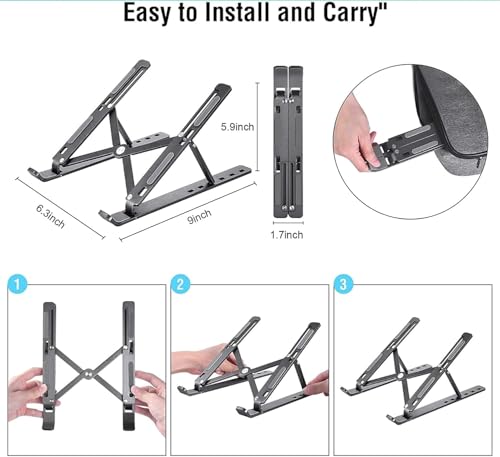 Easy to Install and Carry"

5.9inch

6.3inch

9inch

1.7inch

1

2

3