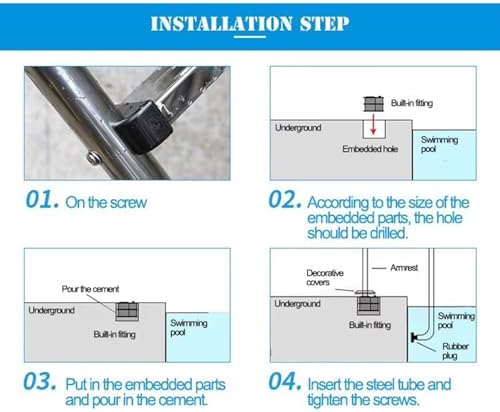 INSTALLATION STEP

01. On the screw

Built-in fitting
Underground
Embedded hole
Swimming pool

02. According to the size of the embedded parts, the hole should be drilled.

Pour the cement
Underground
Built-in fitting
Swimming pool

03. Put in the embedded parts and pour in the cement.

Decorative covers
Armrest
Underground
Built-in fitting
Swimming pool
Rubber plug

04. Insert the steel tube and tighten the screws.