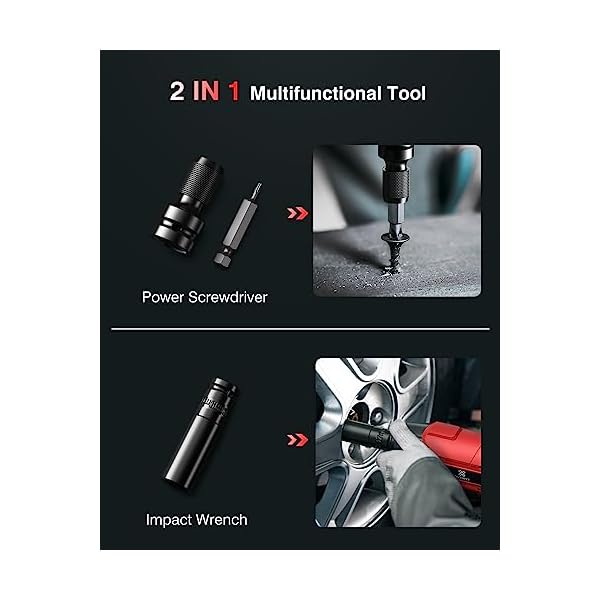 2 IN 1 Multifunctional Tool

Power Screwdriver

Impact Wrench