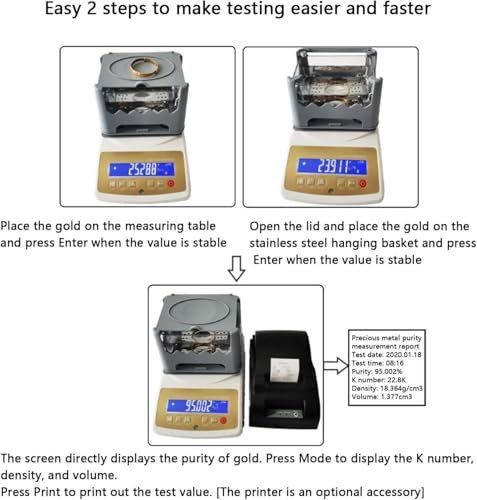 Easy 2 steps to make testing easier and faster

25288

23911

Place the gold on the measuring table and press Enter when the value is stable

Open the lid and place the gold on the stainless steel hanging basket and press Enter when the value is stable

95002

Precious metal purity measurement report
Test date: 2020.01.18
Test time: 08:16
Purity: 95.002%
K number: 22.8K
Density: 18.364g/cm3
Volume: 1.377cm3

The screen directly displays the purity of gold. Press Mode to display the K number, density, and volume.
Press Print to print out the test value. [The printer is an optional accessory]