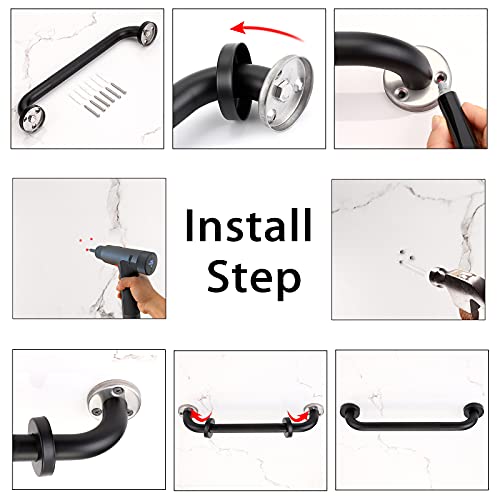 Install Step