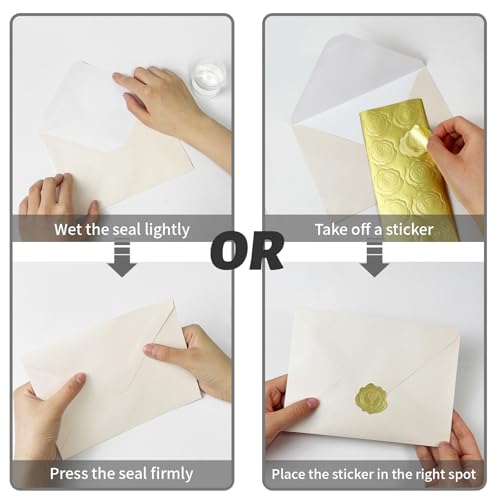 Wet the seal lightly

Press the seal firmly

OR

Take off a sticker

Place the sticker in the right spot