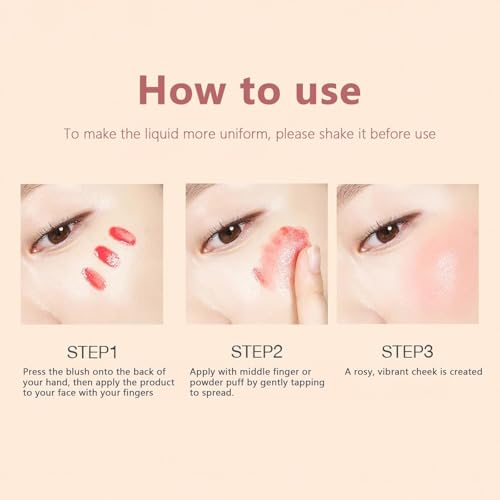 How to use

To make the liquid more uniform, please shake it before use

STEP1

Press the blush onto the back of your hand, then apply the product to your face with your fingers

STEP2

Apply with middle finger or powder puff by gently tapping to spread.

STEP3

A rosy, vibrant cheek is created