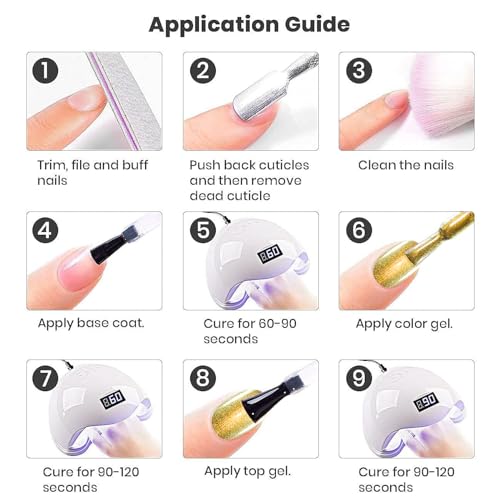 Application Guide

1

Trim, file and buff nails

2

Push back cuticles and then remove dead cuticle

3

Clean the nails

4

Apply base coat.

5

60

Cure for 60-90 seconds

6

Apply color gel.

7

60

Cure for 90-120 seconds

8

Apply top gel.

9

90

Cure for 90-120 seconds