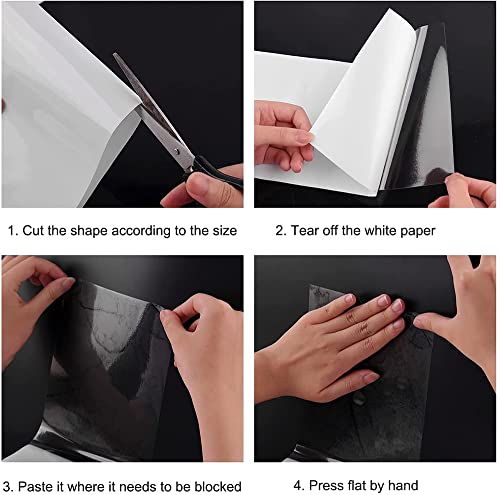 1. Cut the shape according to the size

2. Tear off the white paper

3. Paste it where it needs to be blocked

4. Press flat by hand