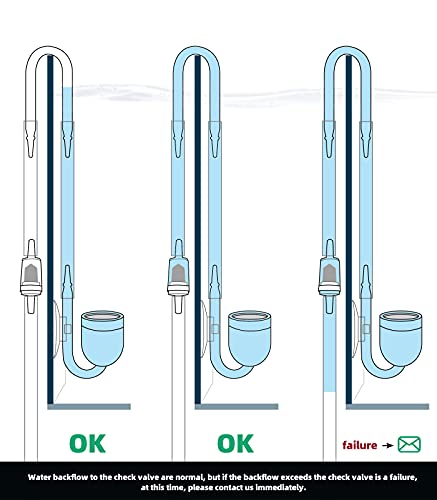 OK

OK

failure →

Water backflow to the check valve are normal, but if the backflow exceeds the check valve is a failure, at this time, please contact us immediately.