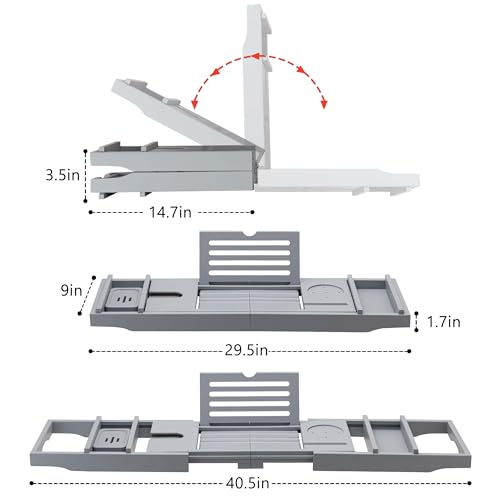 3.5in

14.7in

9in

1.7in

29.5in

40.5in