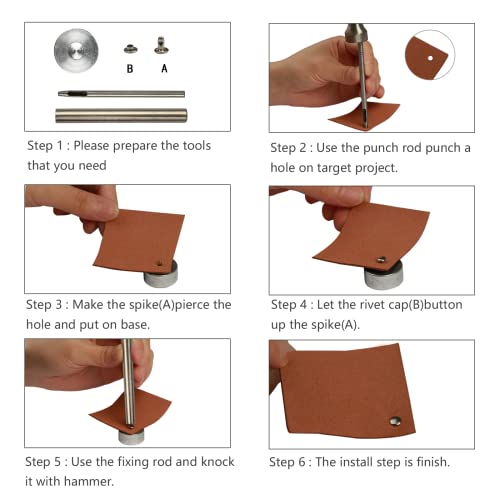 B A

Step 1 : Please prepare the tools that you need

Step 2 : Use the punch rod punch a hole on target project.

Step 3 : Make the spike(A)pierce the hole and put on base.

Step 4 : Let the rivet cap(B)button up the spike(A).

Step 5 : Use the fixing rod and knock it with hammer.

Step 6 : The install step is finish.