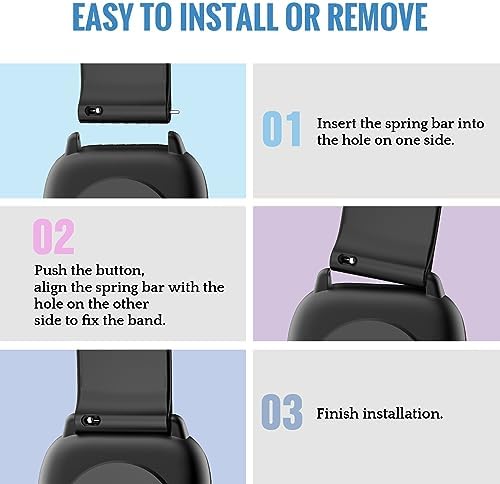 EASY TO INSTALL OR REMOVE

01 Insert the spring bar into the hole on one side.

02

Push the button,
align the spring bar with the hole on the other side to fix the band.

03 Finish installation.