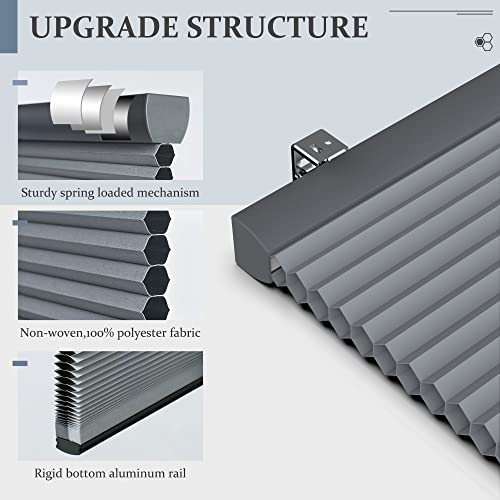 UPGRADE STRUCTURE

Sturdy spring loaded mechanism

Non-woven,100% polyester fabric

Rigid bottom aluminum rail