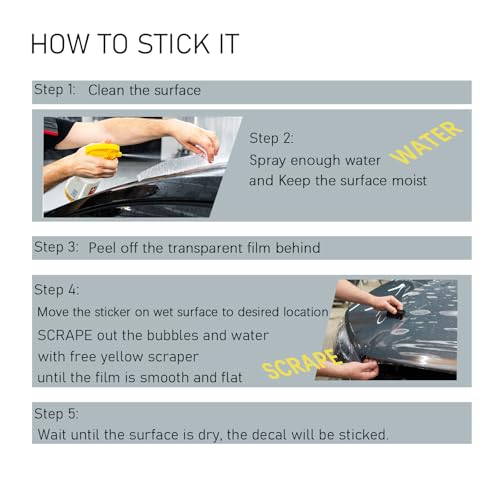 HOW TO STICK IT

Step 1: Clean the surface

Step 2:
Spray enough water
and Keep the surface moist

WATER

Step 3: Peel off the transparent film behind

Step 4:
Move the sticker on wet surface to desired location
SCRAPE out the bubbles and water
with free yellow scraper
until the film is smooth and flat

SCRAPE

Step 5:
Wait until the surface is dry, the decal will be sticked.