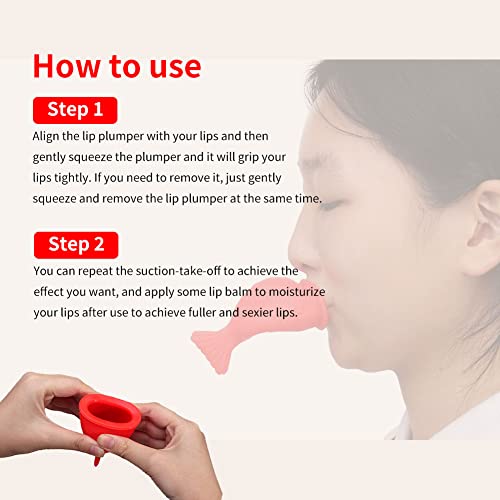 How to use

Step 1

Align the lip plumper with your lips and then gently squeeze the plumper and it will grip your lips tightly. If you need to remove it, just gently squeeze and remove the lip plumper at the same time.

Step 2

You can repeat the suction-take-off to achieve the effect you want, and apply some lip balm to moisturize your lips after use to achieve fuller and sexier lips.