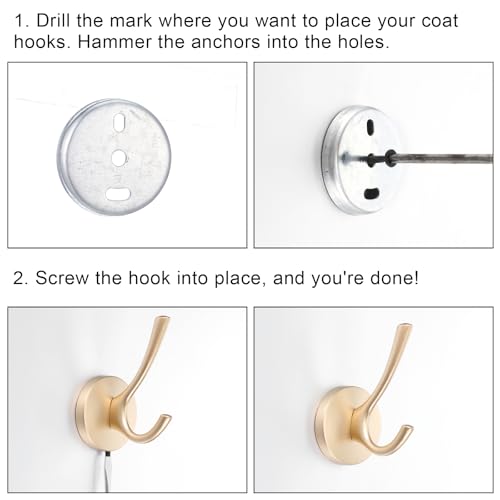 1. Drill the mark where you want to place your coat hooks. Hammer the anchors into the holes.

2. Screw the hook into place, and you're done!