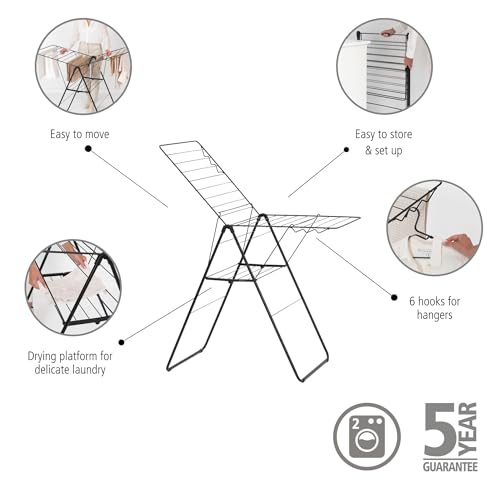 Easy to move

Easy to store & set up

6 hooks for hangers

Drying platform for delicate laundry

2

5 YEAR GUARANTEE