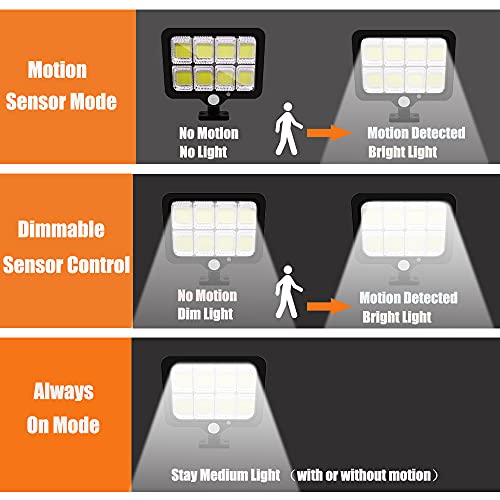 Motion Sensor Mode

No Motion
No Light

Motion Detected
Bright Light

Dimmable Sensor Control

No Motion
Dim Light

Motion Detected
Bright Light

Always On Mode

Stay Medium Light （with or without motion）