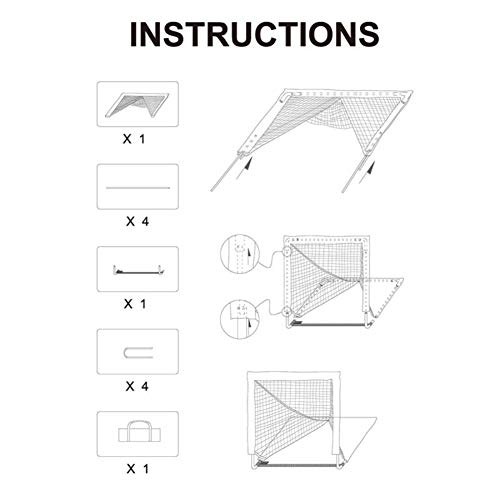 INSTRUCTIONS

X 1

X 4

X 1

X 4

X 1