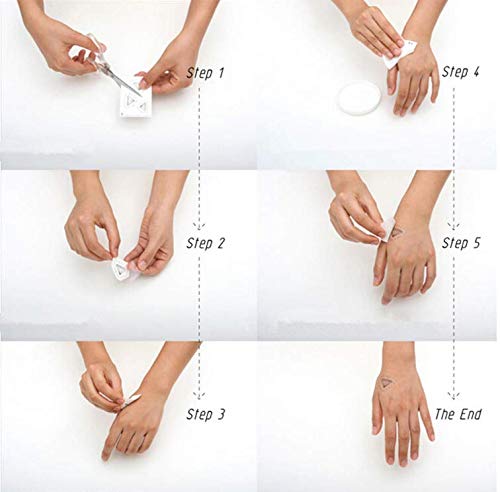 Step 1

Step 2

Step 3

Step 4

Step 5

The End