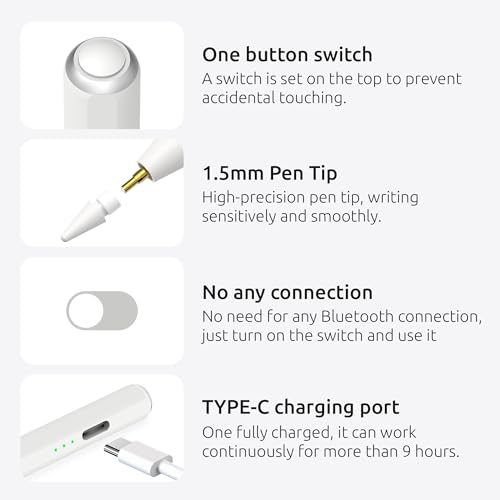 One button switch
A switch is set on the top to prevent accidental touching.

1.5mm Pen Tip
High-precision pen tip, writing sensitively and smoothly.

No any connection
No need for any Bluetooth connection, just turn on the switch and use it

TYPE-C charging port
One fully charged, it can work continuously for more than 9 hours.