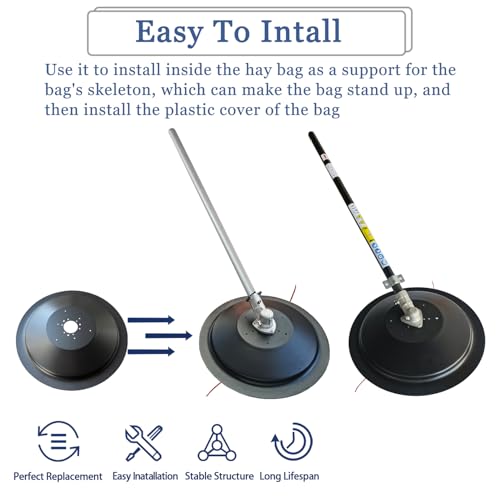 Easy To Intall

Use it to install inside the hay bag as a support for the bag's skeleton, which can make the bag stand up, and then install the plastic cover of the bag

Perfect Replacement Easy Inatallation Stable Structure Long Lifespan