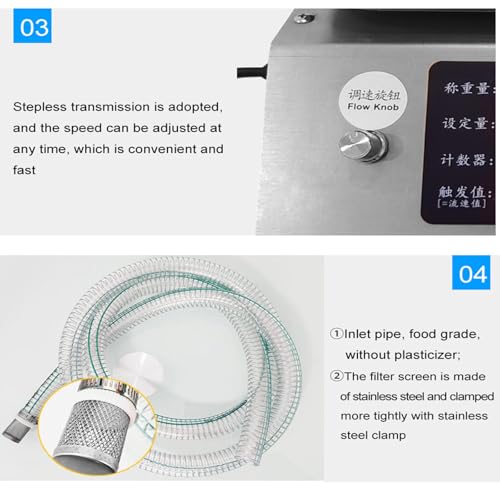 03

Stepless transmission is adopted, and the speed can be adjusted at any time, which is convenient and fast

调速旋钮
Flow Knob

称重量:
设定量:
计数器:
触发值:
[=流速值]

04

①Inlet pipe, food grade, without plasticizer;
②The filter screen is made of stainless steel and clamped more tightly with stainless steel clamp