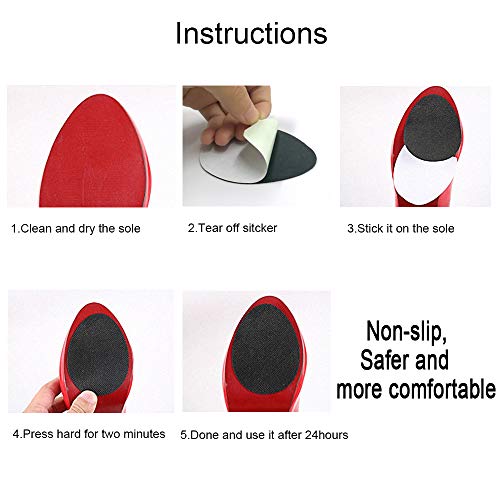 Instructions

1.Clean and dry the sole

2.Tear off sitcker

3.Stick it on the sole

4.Press hard for two minutes

5.Done and use it after 24hours

Non-slip, Safer and more comfortable