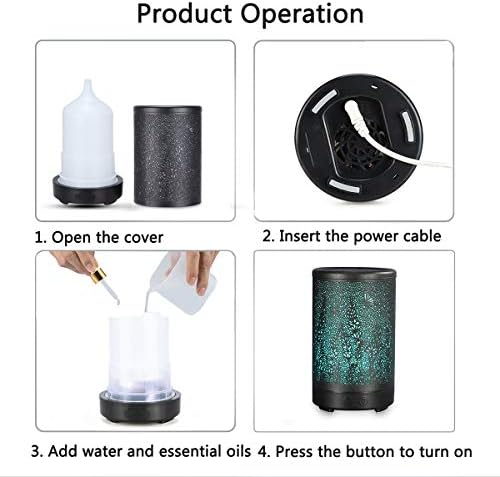 Product Operation

1. Open the cover

2. Insert the power cable

3. Add water and essential oils

4. Press the button to turn on