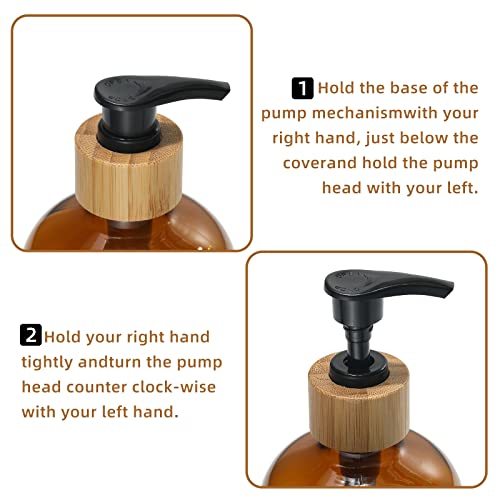 1 Hold the base of the pump mechanismwith your right hand, just below the coverand hold the pump head with your left.

2 Hold your right hand tightly andturn the pump head counter clock-wise with your left hand.