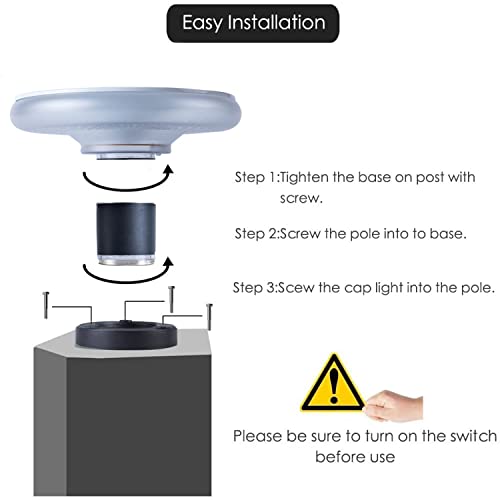 Easy Installation

Step 1:Tighten the base on post with screw.

Step 2:Screw the pole into to base.

Step 3:Scew the cap light into the pole.

Please be sure to turn on the switch before use