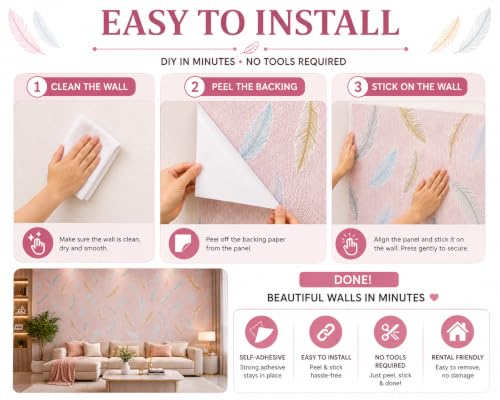 EASY TO INSTALL

DIY IN MINUTES • NO TOOLS REQUIRED

1 CLEAN THE WALL

Make sure the wall is clean, dry and smooth.

2 PEEL THE BACKING

Peel off the backing paper from the panel.

3 STICK ON THE WALL

Align the panel and stick it on the wall. Press gently to secure.

DONE!

BEAUTIFUL WALLS IN MINUTES

SELF-ADHESIVE
Strong adhesive stays in place

EASY TO INSTALL
Peel & stick hassle-free

NO TOOLS REQUIRED
Just peel, stick & done!

RENTAL FRIENDLY
Easy to remove, no damage