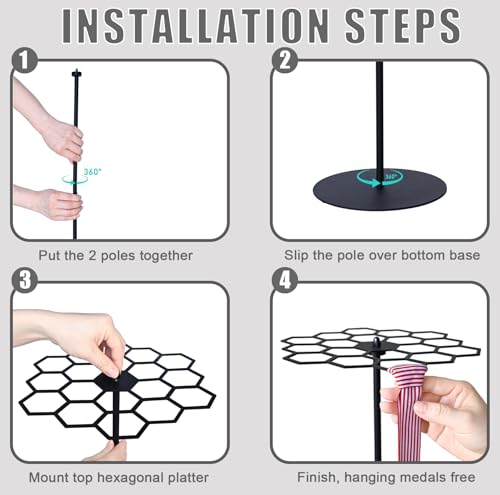 INSTALLATION STEPS

1

360°

Put the 2 poles together

2

360°

Slip the pole over bottom base

3

Mount top hexagonal platter

4

Finish, hanging medals free