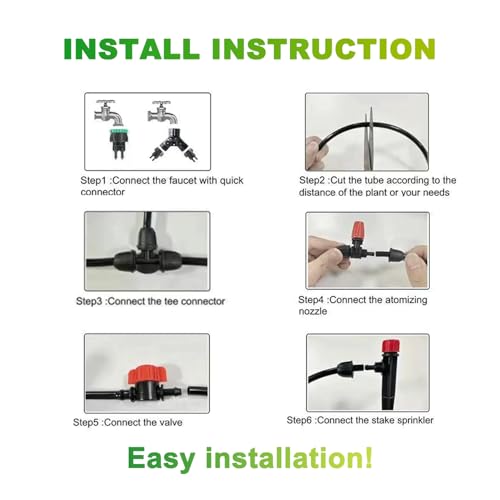 INSTALL INSTRUCTION

Step1 :Connect the faucet with quick connector

Step2 :Cut the tube according to the distance of the plant or your needs

Step3 :Connect the tee connector

Step4 :Connect the atomizing nozzle

Step5 :Connect the valve

Step6 :Connect the stake sprinkler

Easy installation!