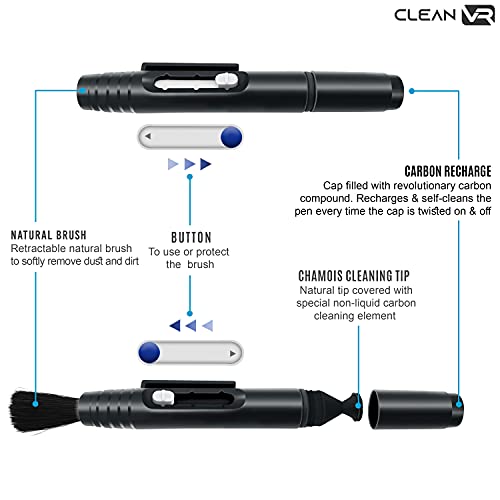 CLEAN VR

CARBON RECHARGE
Cap filled with revolutionary carbon compound. Recharges & self-cleans the pen every time the cap is twisted on & off

NATURAL BRUSH
Retractable natural brush to softly remove dust and dirt

BUTTON
To use or protect the brush

CHAMOIS CLEANING TIP
Natural tip covered with special non-liquid carbon cleaning element