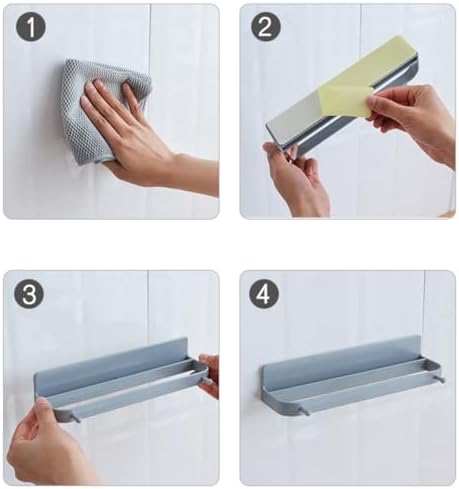 1

2

3

4