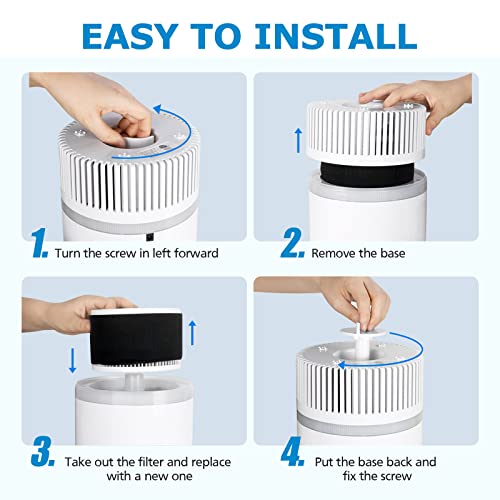 EASY TO INSTALL

1. Turn the screw in left forward

2. Remove the base

3. Take out the filter and replace with a new one

4. Put the base back and fix the screw