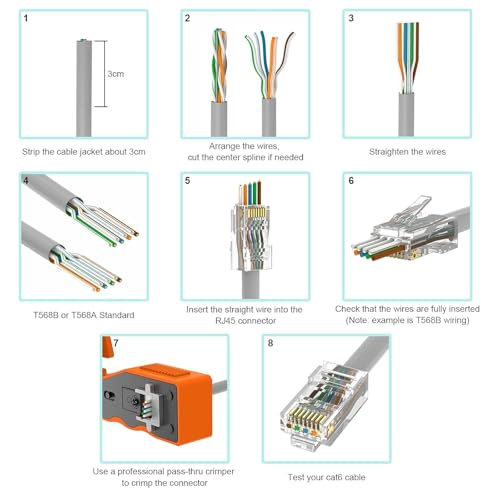 1

3cm

Strip the cable jacket about 3cm

2

Arrange the wires, cut the center spline if needed

3

Straighten the wires

4

T568B or T568A Standard

5

Insert the straight wire into the RJ45 connector

6

Check that the wires are fully inserted (Note: example is T568B wiring)

7

Use a professional pass-thru crimper to crimp the connector

8

Test your cat6 cable