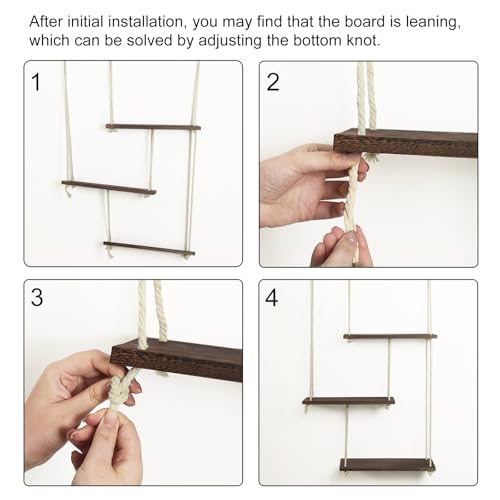 After initial installation, you may find that the board is leaning, which can be solved by adjusting the bottom knot.

1

2

3

4