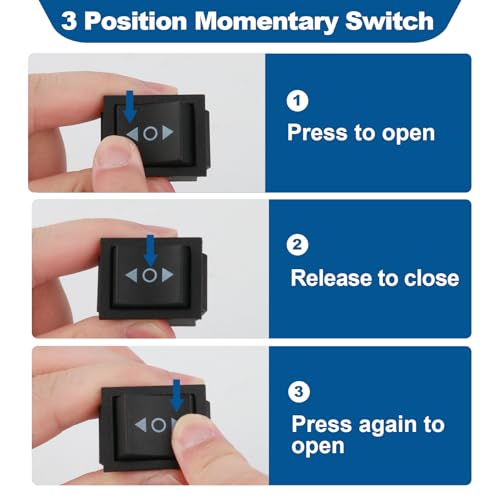 3 Position Momentary Switch

1
Press to open

2
Release to close

3
Press again to open